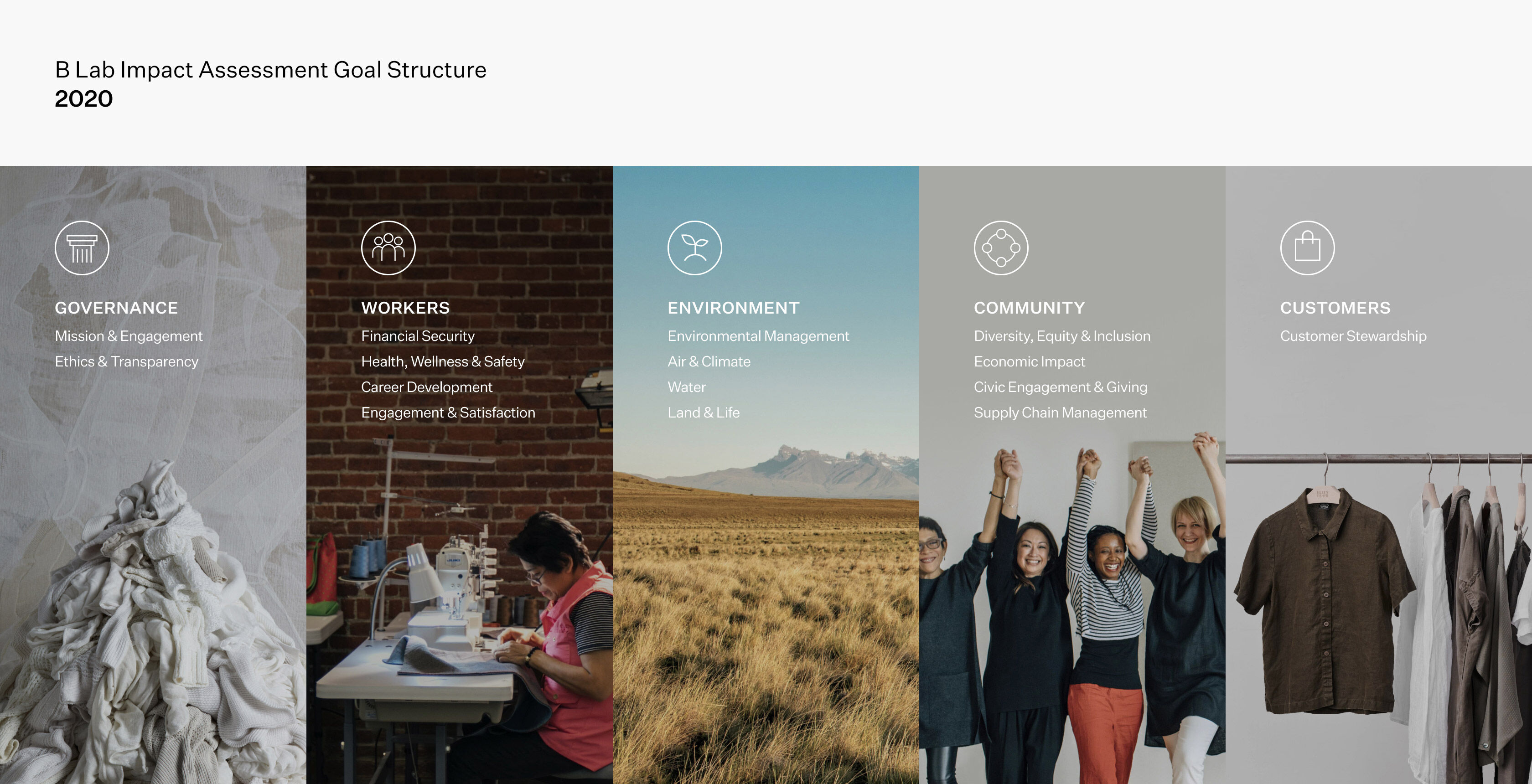 B Lab Impact Assessment Goal Structure
2020

GOVERNANCE
Mission & Engagement
Ethics & Transparency

WORKERS
Financial Security
Health, Wellness & Safety
Career Development
Engagement & Satisfaction

ENVIRONMENT
Environmental Management
Air & Climate
Water
Land & Life

COMMUNITY
Diversity, Equity & Inclusion
Economic Impact
Civic Engagement & Giving
Supply Chain Management

CUSTOMERS
Customer Stewardship